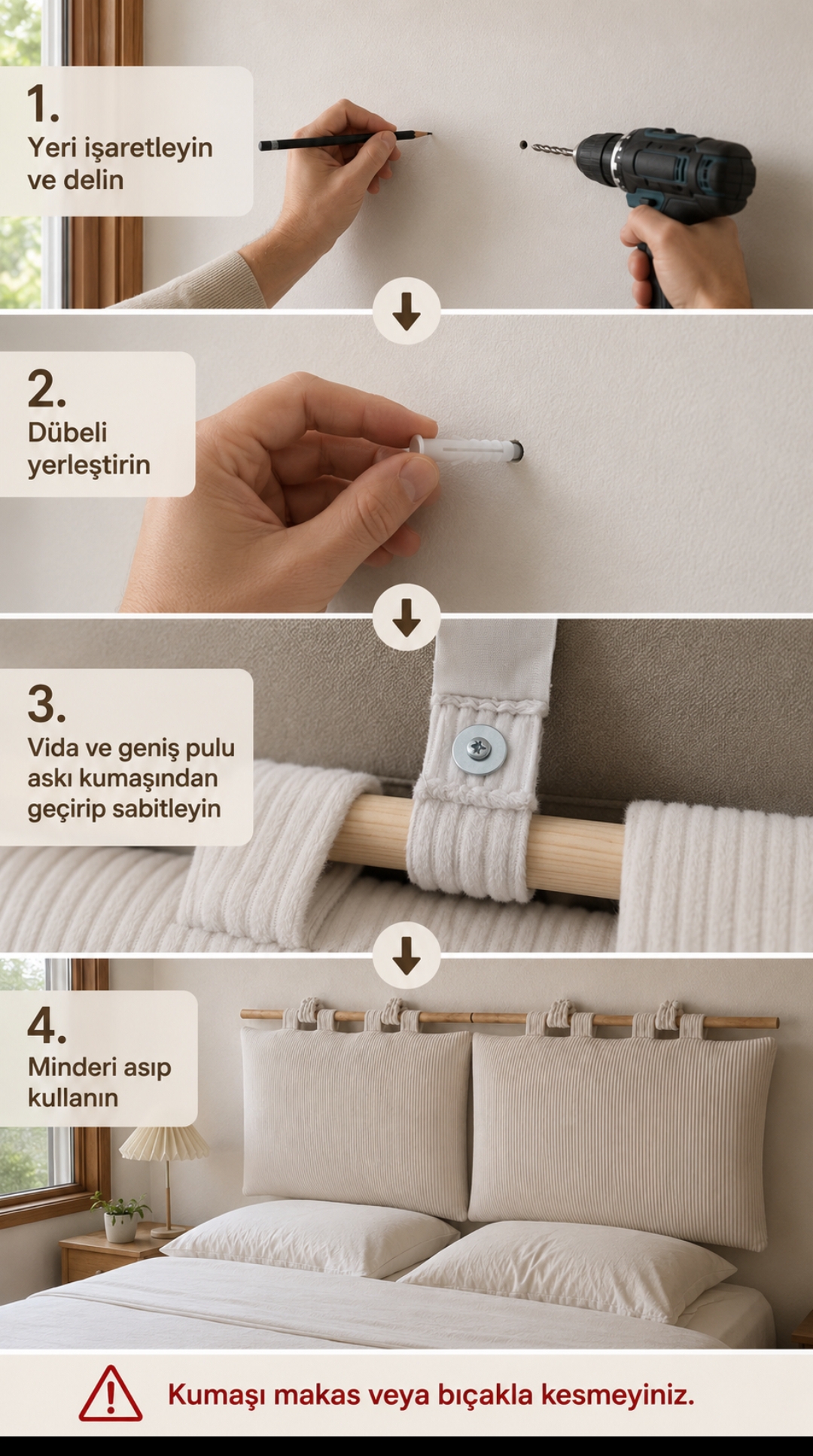 1.
Yeri işaretleyin ve delin

2.
Dübeli yerleştirin

3.
Vida ve geniş pulu askı kumaşından geçirip sabitleyin

4.
Minderi asıp kullanın

Kumaşı makas veya bıçakla kesmeyiniz.